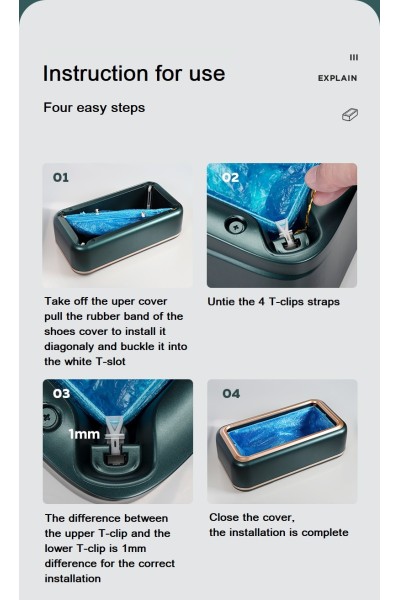 III

Instruction for use

EXPLAIN

Four easy steps

01

Take off the uper cover pull the rubber band of the shoes cover to install it diagonaly and buckle it into the white T-slot

02

Untie the 4 T-clips straps

03

1mm

The difference between the upper T-clip and the lower T-clip is 1mm difference for the correct installation

04

Close the cover, the installation is complete